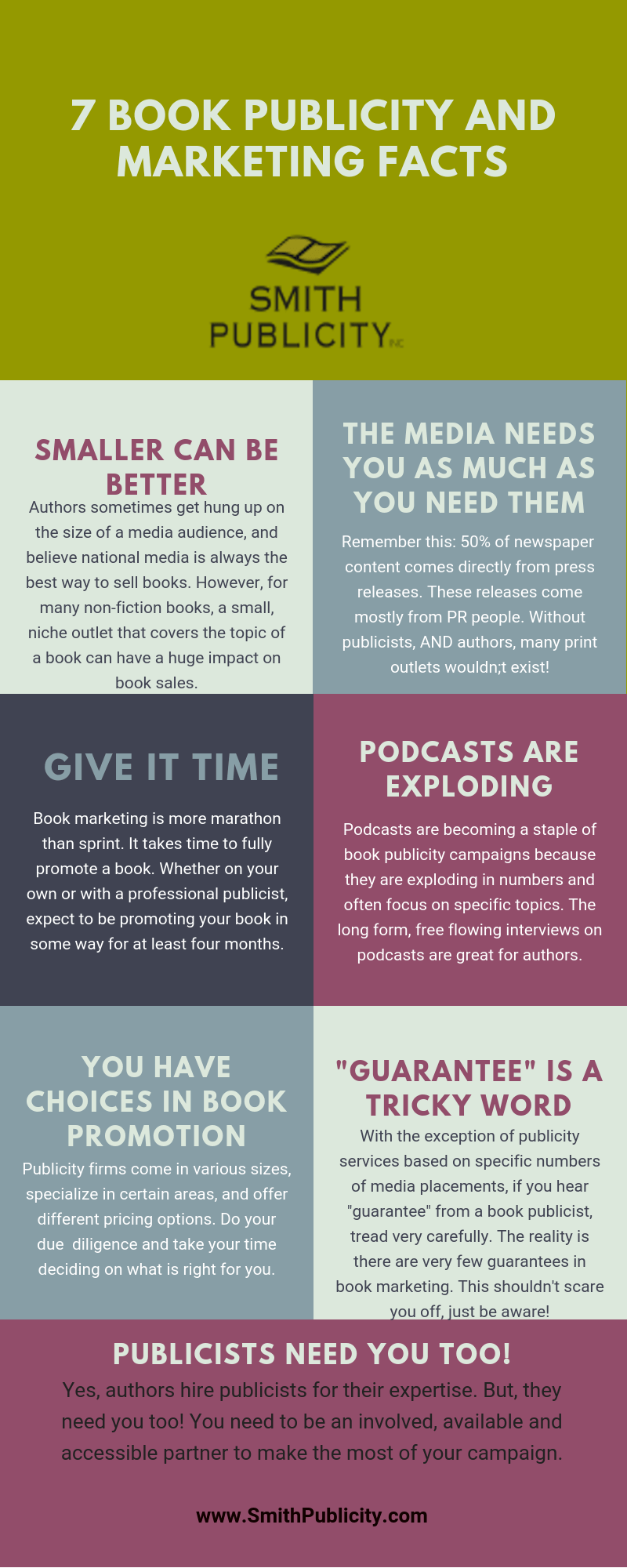 7 BOOK PUBLICITY AND MARKETING FACTS

SMITH PUBLICITY INC

SMALLER CAN BE BETTER

Authors sometimes get hung up on the size of a media audience, and believe national media is always the best way to sell books. However, for many non-fiction books, a small, niche outlet that covers the topic of a book can have a huge impact on book sales.

THE MEDIA NEEDS YOU AS MUCH AS YOU NEED THEM

Remember this: 50% of newspaper content comes directly from press releases. These releases come mostly from PR people. Without publicists, AND authors, many print outlets wouldn;t exist!

GIVE IT TIME

Book marketing is more marathon than sprint. It takes time to fully promote a book. Whether on your own or with a professional publicist, expect to be promoting your book in some way for at least four months.

PODCASTS ARE EXPLODING

Podcasts are becoming a staple of book publicity campaigns because they are exploding in numbers and often focus on specific topics. The long form, free flowing interviews on podcasts are great for authors.

YOU HAVE CHOICES IN BOOK PROMOTION

Publicity firms come in various sizes, specialize in certain areas, and offer different pricing options. Do your due diligence and take your time deciding on what is right for you.

"GUARANTEE" IS A TRICKY WORD

With the exception of publicity services based on specific numbers of media placements, if you hear "guarantee" from a book publicist, tread very carefully. The reality is there are very few guarantees in book marketing. This shouldn't scare you off, just be aware!

PUBLICISTS NEED YOU TOO!

Yes, authors hire publicists for their expertise. But, they need you too! You need to be an involved, available and accessible partner to make the most of your campaign.

www.SmithPublicity.com